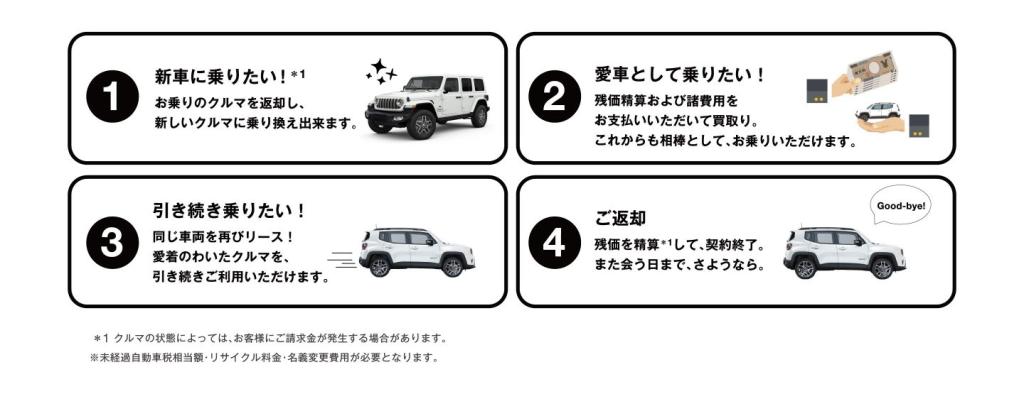 1
新車に乗りたい！*1
お乗りのクルマを返却し、新しいクルマに乗り換え出来ます。

2
愛車として乗りたい！
残価精算および諸費用をお支払いいただいて買取り。これからも相棒として、お乗りいただけます。

3
引き続き乗りたい！
同じ車両を再びリース！愛着のわいたクルマを、引き続きご利用いただけます。

4
ご返却
残価を精算*1して、契約終了。また会う日まで、さようなら。

Good-bye!

*1 クルマの状態によっては、お客様にご請求金が発生する場合があります。
※未経過自動車税相当額・リサイクル料金・名義変更費用が必要となります。